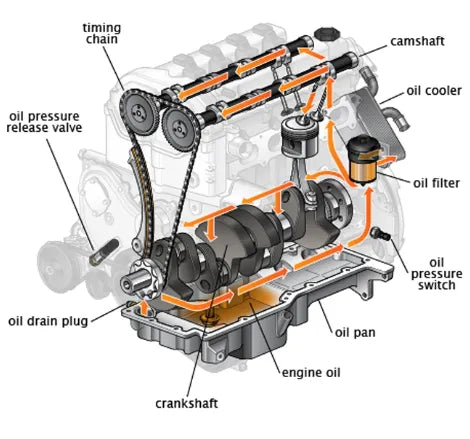 timing chain

camshaft

oil cooler

oil pressure release valve

oil filter

oil pressure switch

oil drain plug

oil pan

engine oil

crankshaft